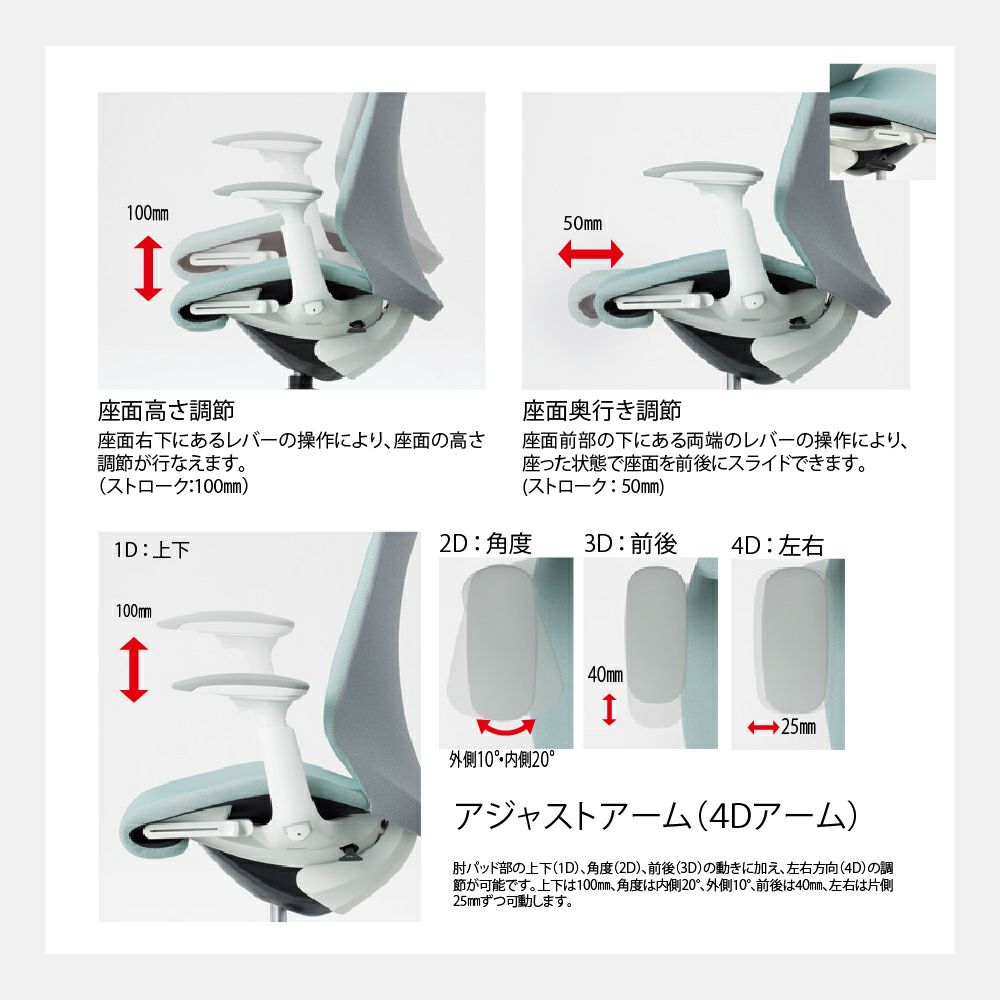 100㎜

座面高さ調節
座面右下にあるレバーの操作により、座面の高さ調節が行なえます。
（ストローク:100㎜）

50㎜

座面奥行き調節
座面前部の下にある両端のレバーの操作により、座った状態で座面を前後にスライドできます。
（ストローク：50㎜）

1D：上下

100㎜

2D：角度

外側10°･内側20°

3D：前後

40㎜

4D：左右

25㎜

アジャストアーム（4Dアーム）

肘パッド部の上下（1D）、角度（2D）、前後（3D）の動きに加え、左右方向（4D）の調節が可能です。上下は100㎜、角度は内側20°、外側10°、前後は40㎜、左右は片側25㎜ずつ可動します。