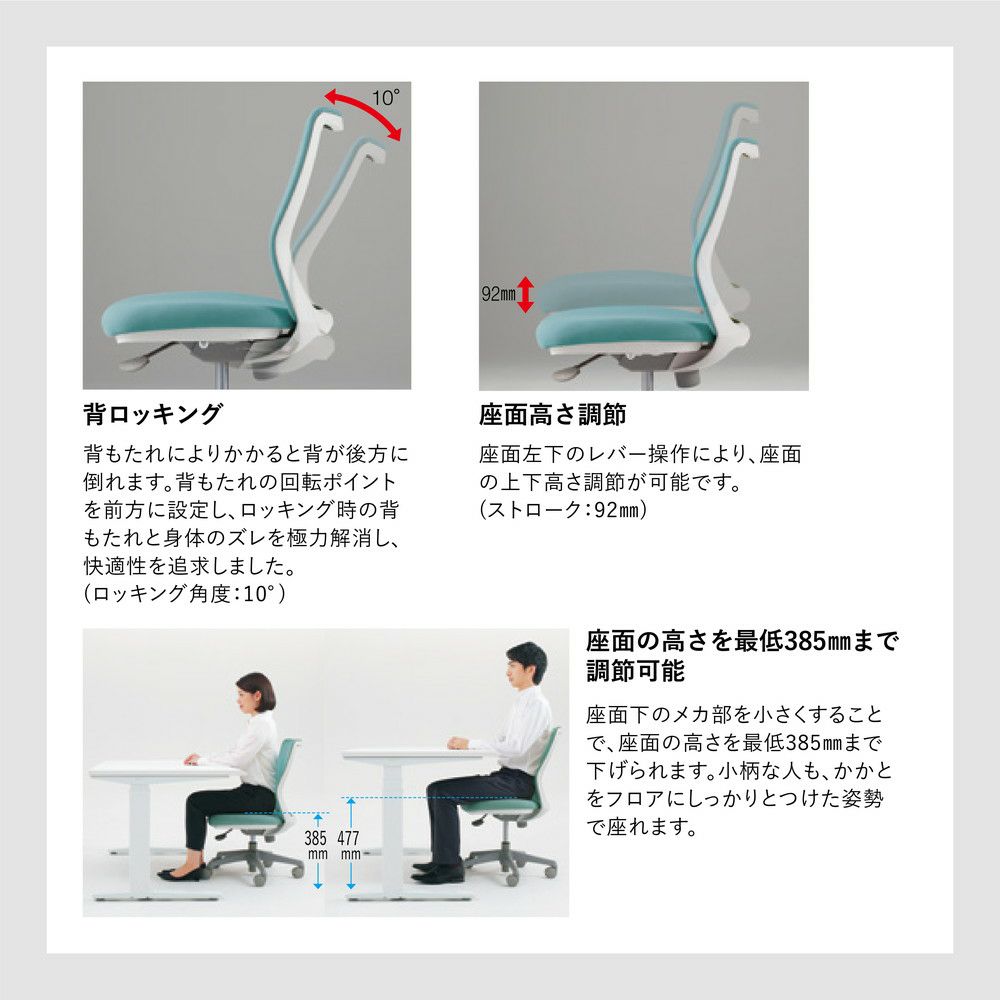 10°

背ロッキング

背もたれによりかかると背が後方に倒れます。背もたれの回転ポイントを前方に設定し、ロッキング時の背もたれと身体のズレを極力解消し、快適性を追求しました。
(ロッキング角度:10°)

92㎜

座面高さ調節

座面左下のレバー操作により、座面の上下高さ調節が可能です。
(ストローク:92㎜)

385 mm

477 mm

座面の高さを最低385㎜まで調節可能

座面下のメカ部を小さくすることで、座面の高さを最低385㎜まで下げられます。小柄な人も、かかとをフロアにしっかりとつけた姿勢で座れます。